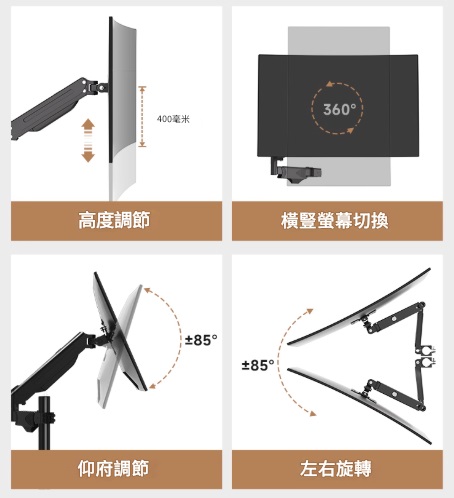 400毫米

高度調節

360°

橫豎螢幕切換

±85°

仰府調節

±85°

左右旋轉